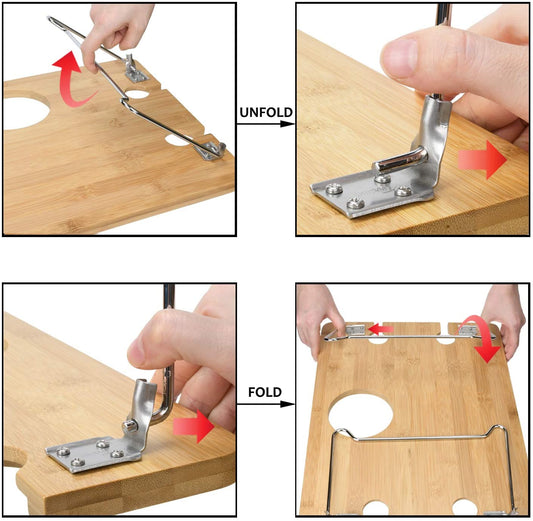 UNFOLD

FOLD